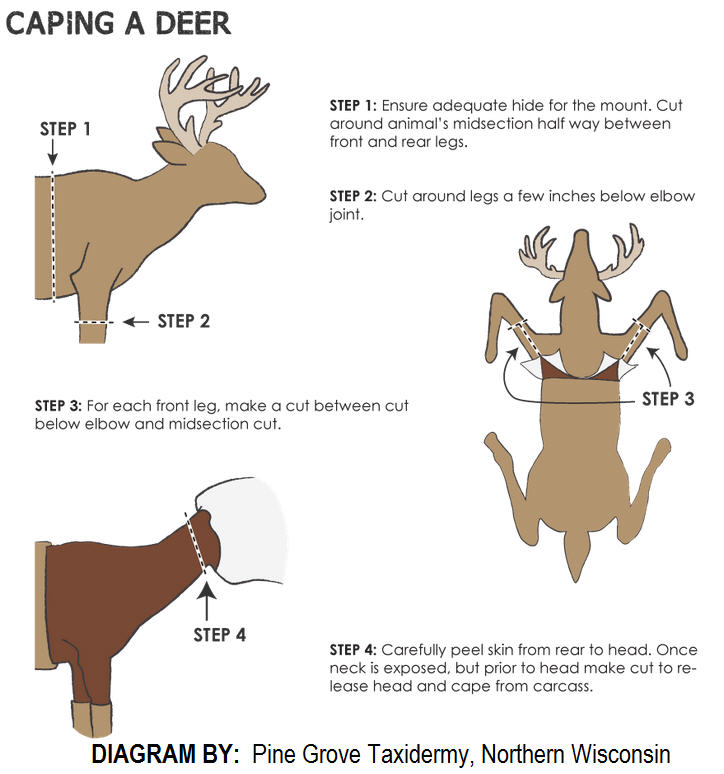 CAPING A DEER

STEP 1

STEP 2

STEP 1: Ensure adequate hide for the mount. Cut around animal's midsection half way between front and rear legs.

STEP 2: Cut around legs a few inches below elbow joint.

STEP 3

STEP 3: For each front leg, make a cut between cut below elbow and midsection cut.

STEP 4

STEP 4: Carefully peel skin from rear to head. Once neck is exposed, but prior to head make cut to release head and cape from carcass.

DIAGRAM BY: Pine Grove Taxidermy, Northern Wisconsin